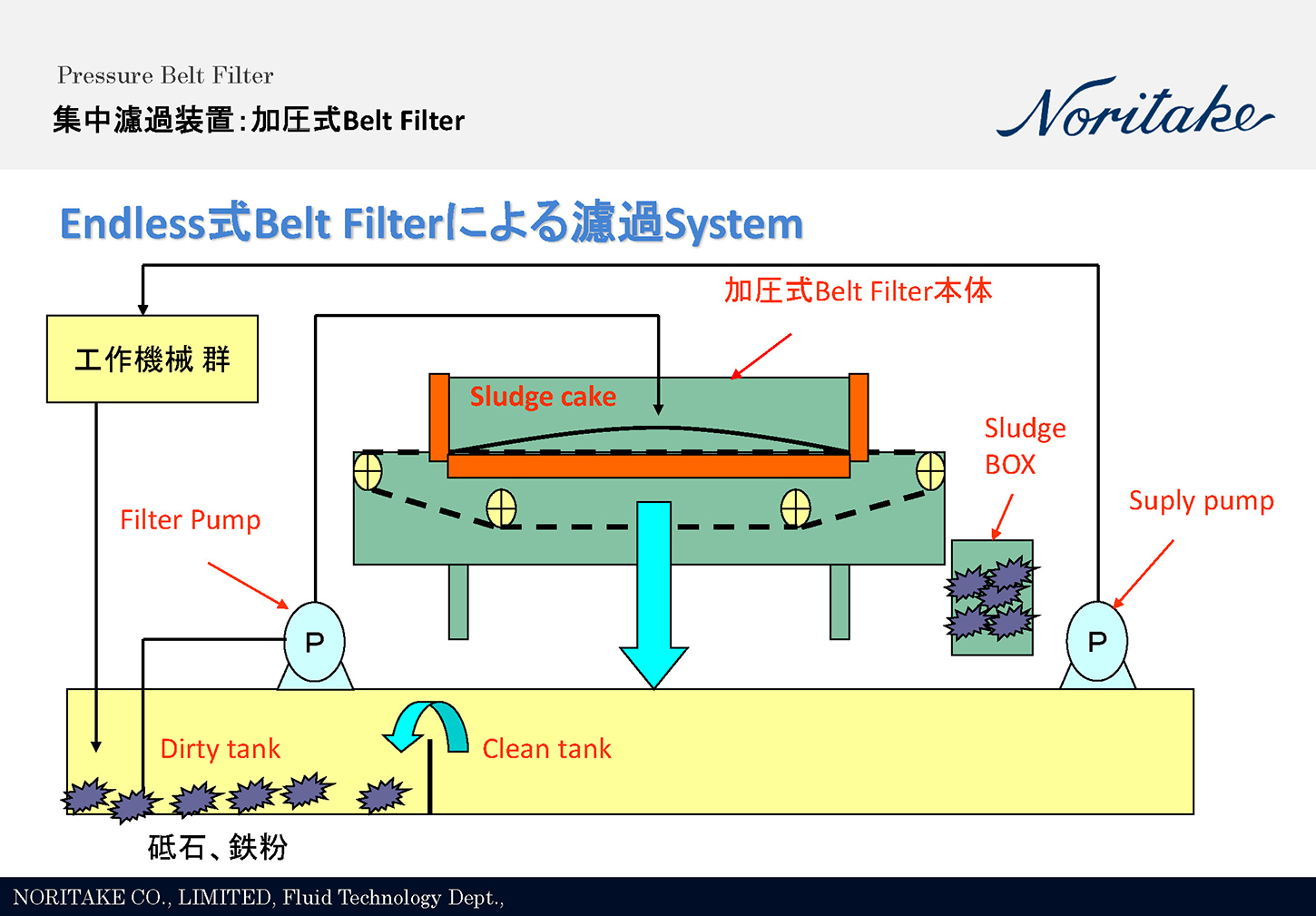 Pressure Belt Filter
集中濾過装置:加圧式Belt Filter

Noritake

Endless式Belt Filterによる濾過System

加圧式Belt Filter本体

工作機械 群

Sludge cake

Sludge BOX

Suply pump

Filter Pump

P

P

Dirty tank

Clean tank

砥石、鉄粉

NORITAKE CO., LIMITED, Fluid Technology Dept.,